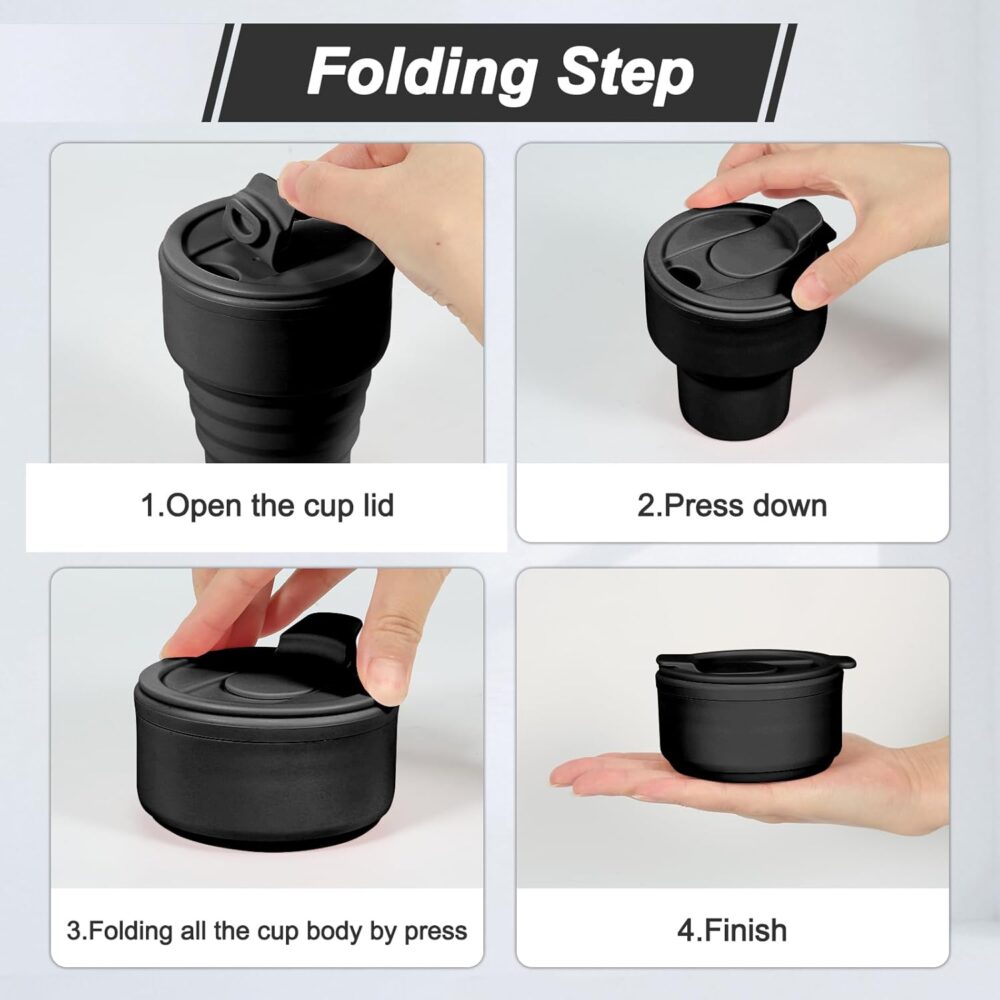 Folding Step

1.Open the cup lid

2.Press down

3.Folding all the cup body by press

4.Finish